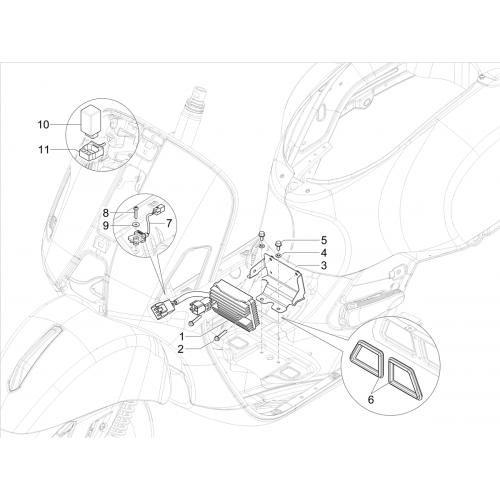 10
11
8
9
7
5
4
3
1
2
6